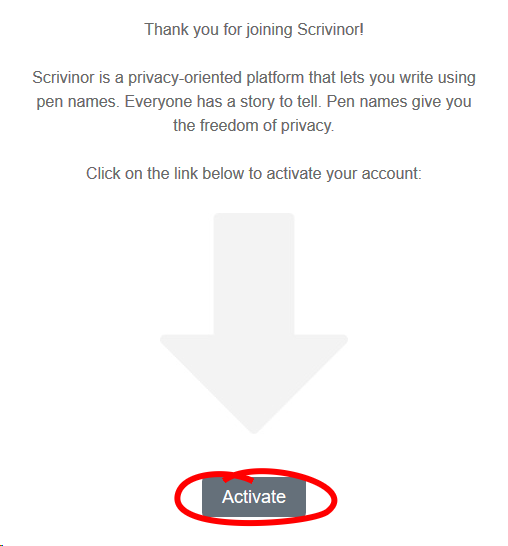 Thank you for joining Scrivinor!

Scrivinor is a privacy-oriented platform that lets you write using pen names. Everyone has a story to tell. Pen names give you the freedom of privacy.

Click on the link below to activate your account:

Activate